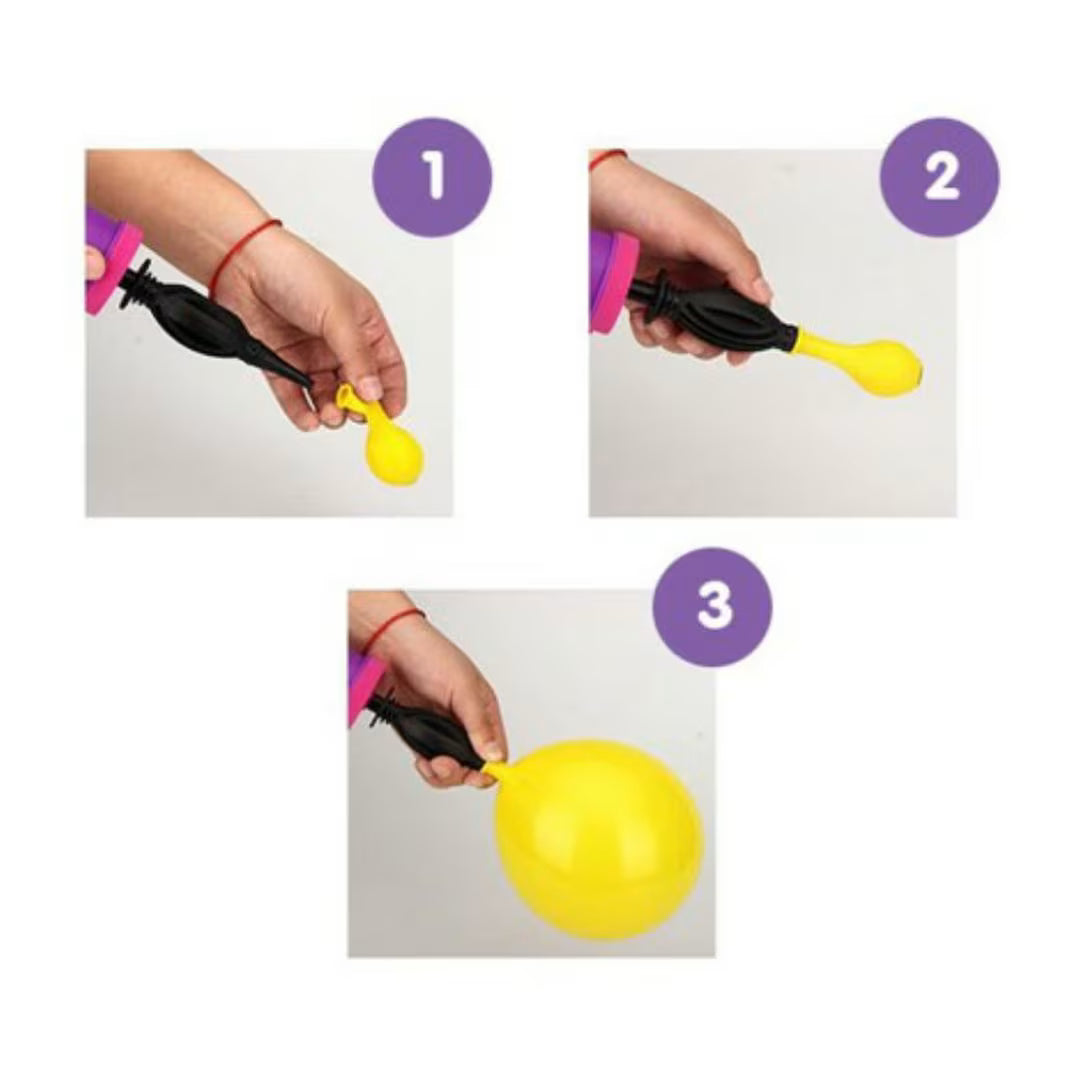 1

2

3