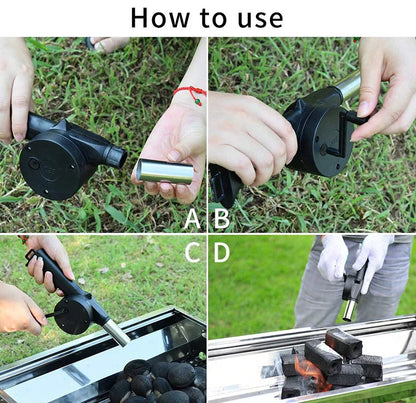 How to use

A

B

C

D