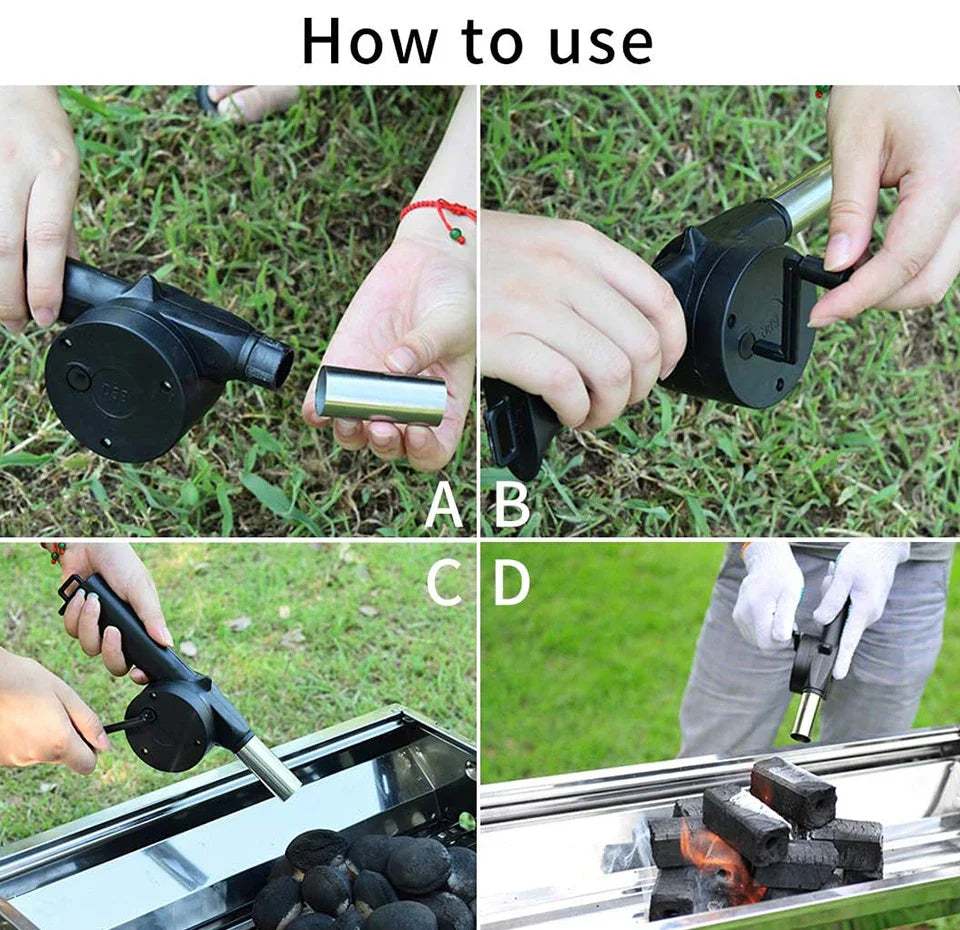 How to use

A

B

C

D