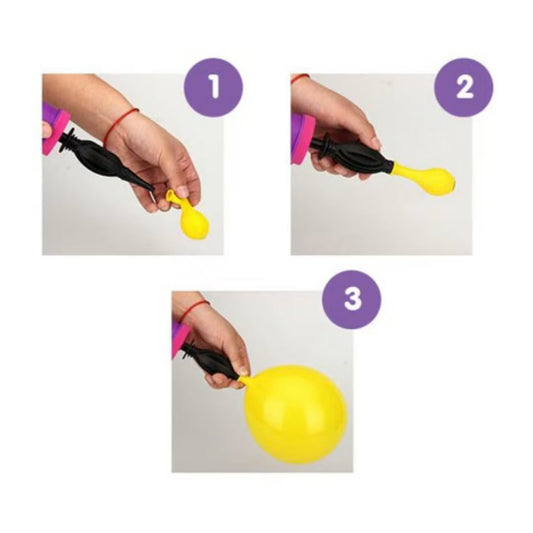 1

2

3